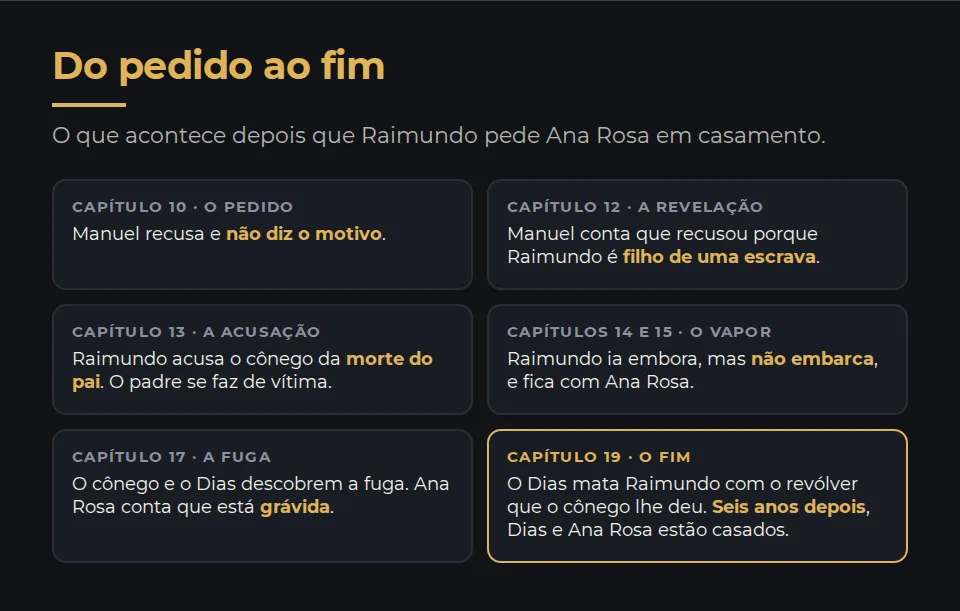 Do pedido ao fim

O que acontece depois que Raimundo pede Ana Rosa em casamento.

CAPÍTULO 10 · O PEDIDO
Manuel recusa e não diz o motivo.

CAPÍTULO 12 · A REVELAÇÃO
Manuel conta que recusou porque Raimundo é filho de uma escrava.

CAPÍTULO 13 · A ACUSAÇÃO
Raimundo acusa o cônego da morte do pai. O padre se faz de vítima.

CAPÍTULOS 14 E 15 · O VAPOR
Raimundo ia embora, mas não embarca, e fica com Ana Rosa.

CAPÍTULO 17 · A FUGA
O cônego e o Dias descobrem a fuga. Ana Rosa conta que está grávida.

CAPÍTULO 19 · O FIM
O Dias mata Raimundo com o revólver que o cônego lhe deu. Seis anos depois, Dias e Ana Rosa estão casados.